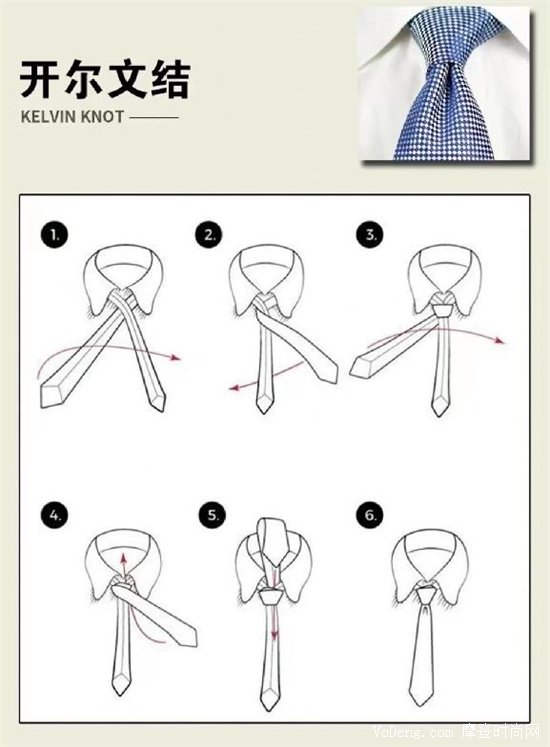 开尔文结

KELVIN KNOT

1.

2.

3.

4.

5.

6.

VoDeng.com 摩登时尚网